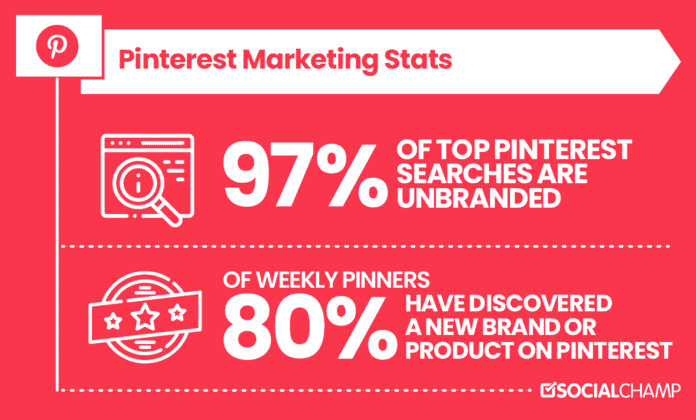 Pinterest Marketing Stats

97% OF TOP PINTEREST SEARCHES ARE UNBRANDED

OF WEEKLY PINNERS 80% HAVE DISCOVERED A NEW BRAND OR PRODUCT ON PINTEREST

SOCIALCHAMP